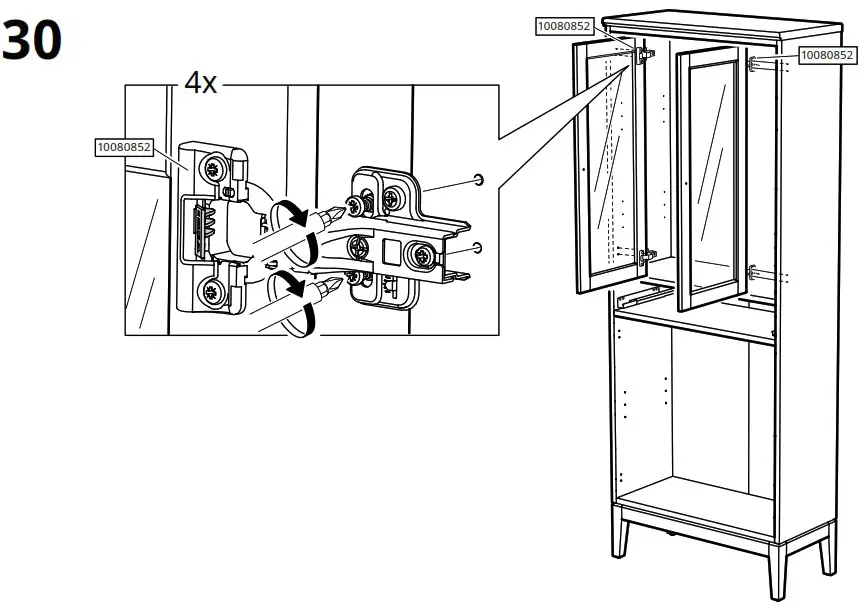 30

4x

10080852

10080852

10080852