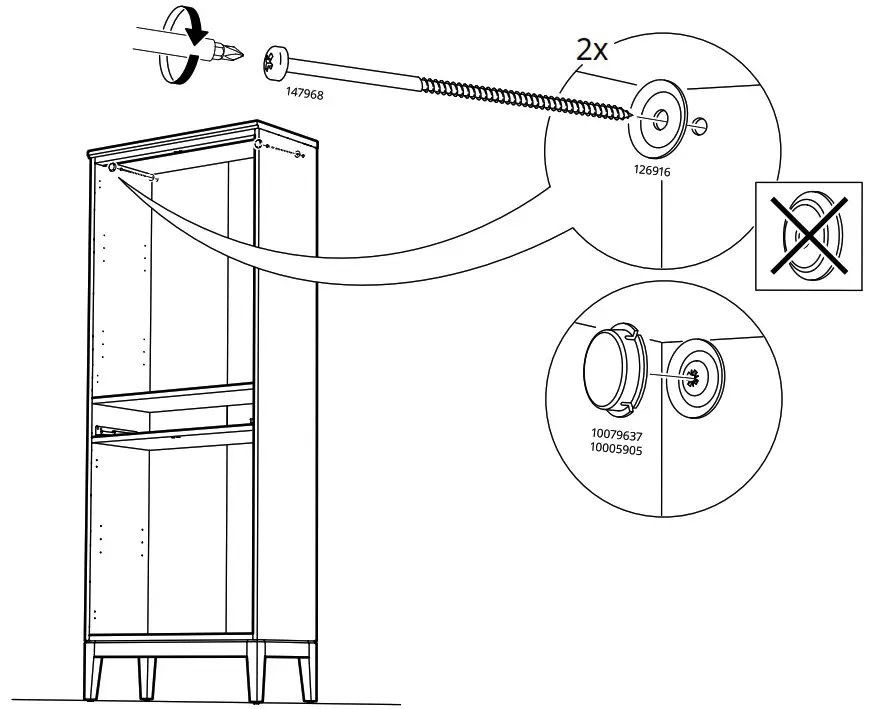 147968

2x

126916

10079637
10005905