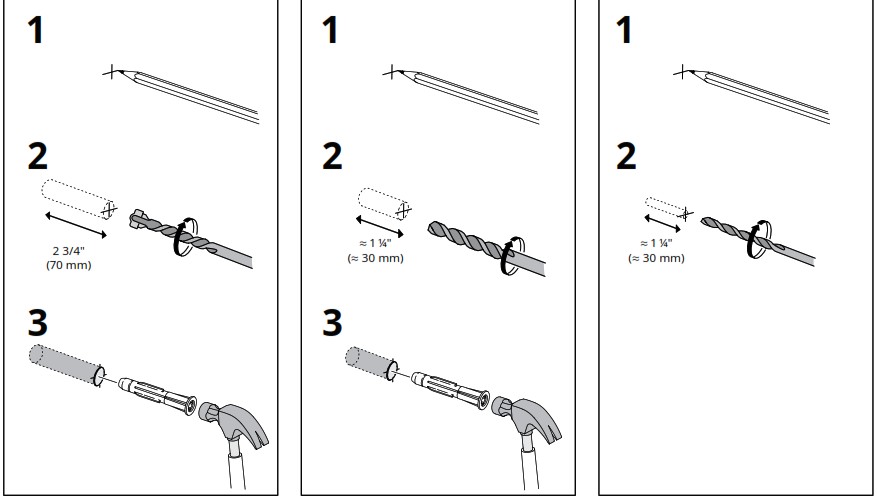 1

2

2 3/4"
(70 mm)

3

1

2

≈ 1 ¼"
(≈ 30 mm)

3

1

2

≈ 1 ¼"
(≈ 30 mm)