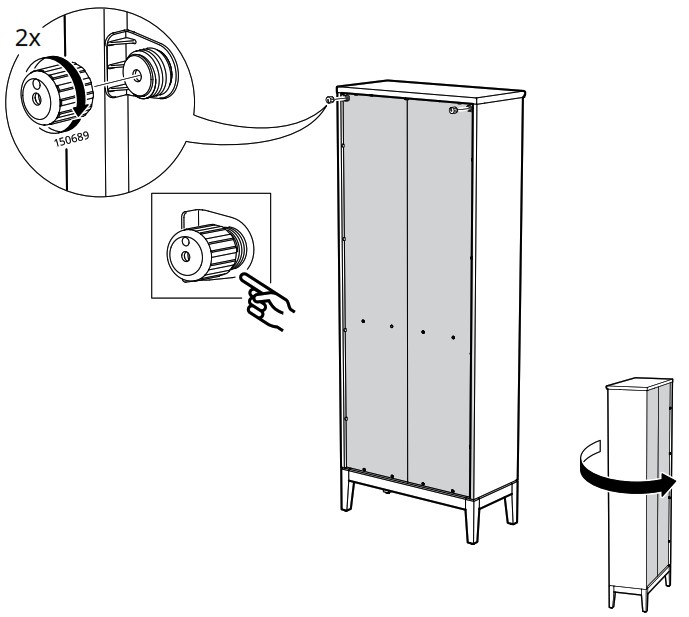 2x

150689