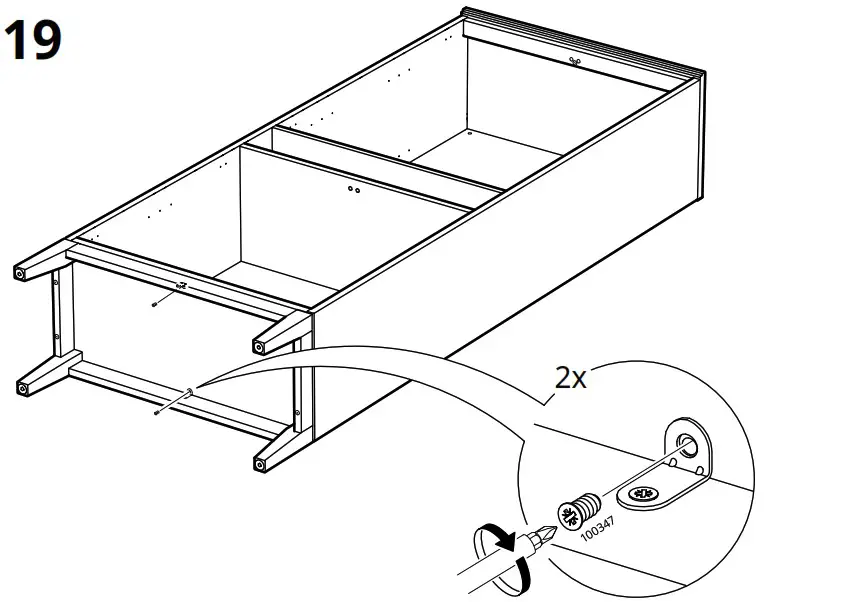 19

2x

100347