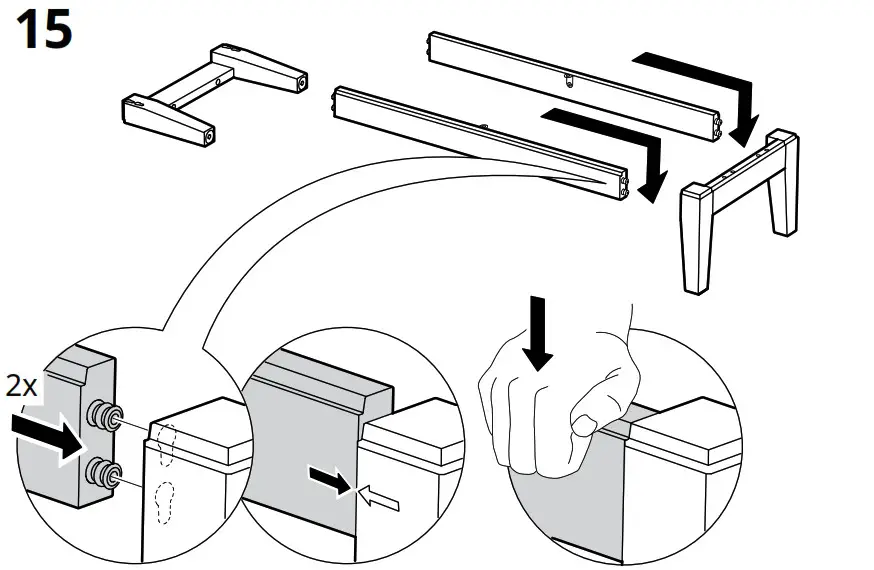 15

2x