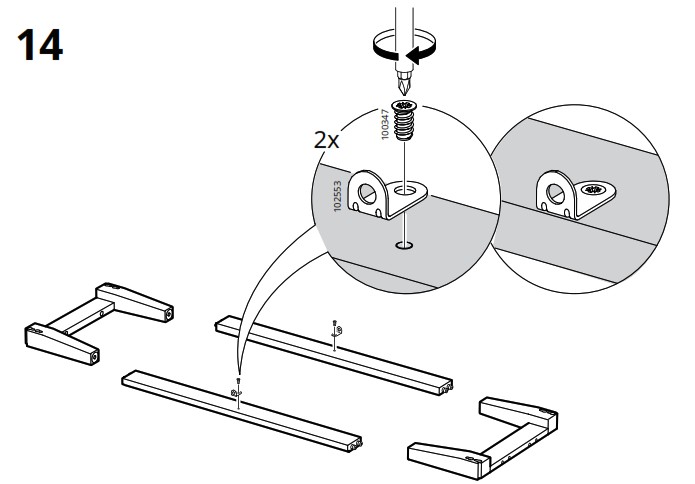 14

2x

100347

102553