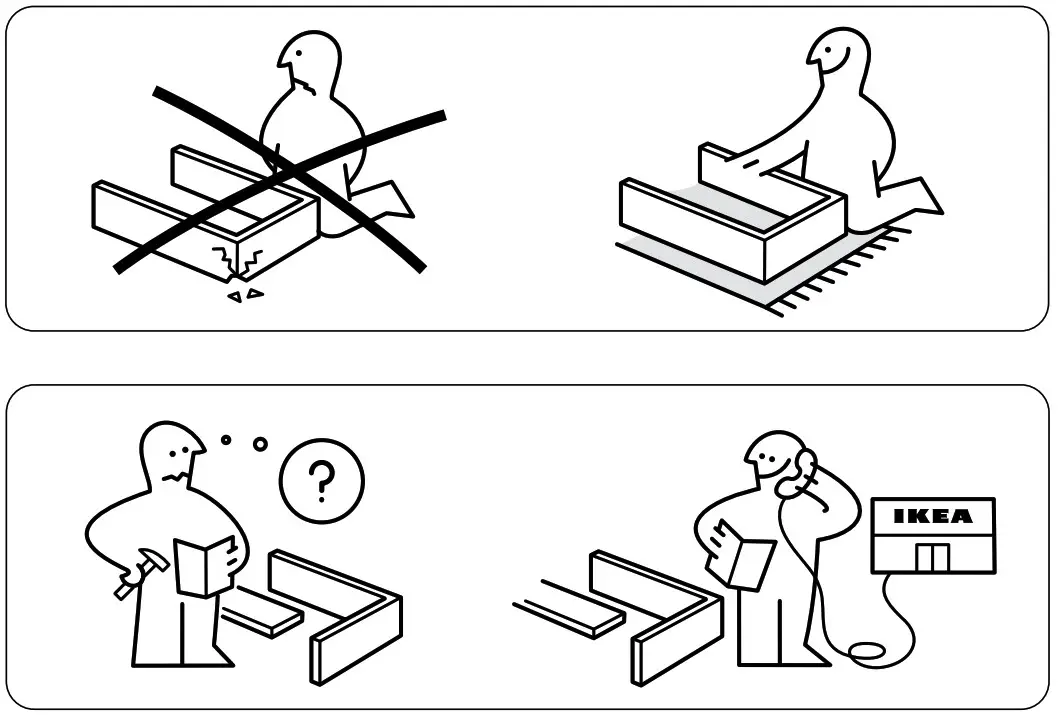 ?

IKEA