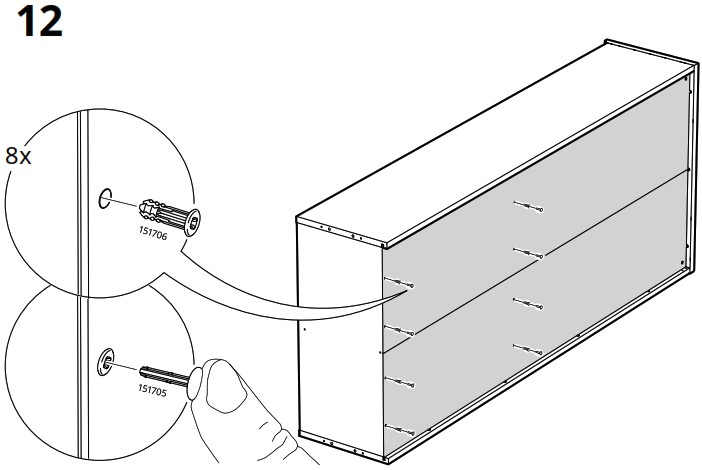 12

8x

151706

151705