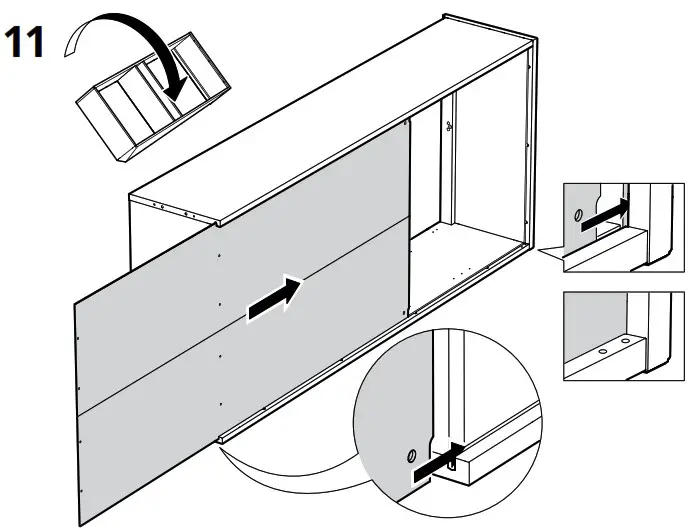 11