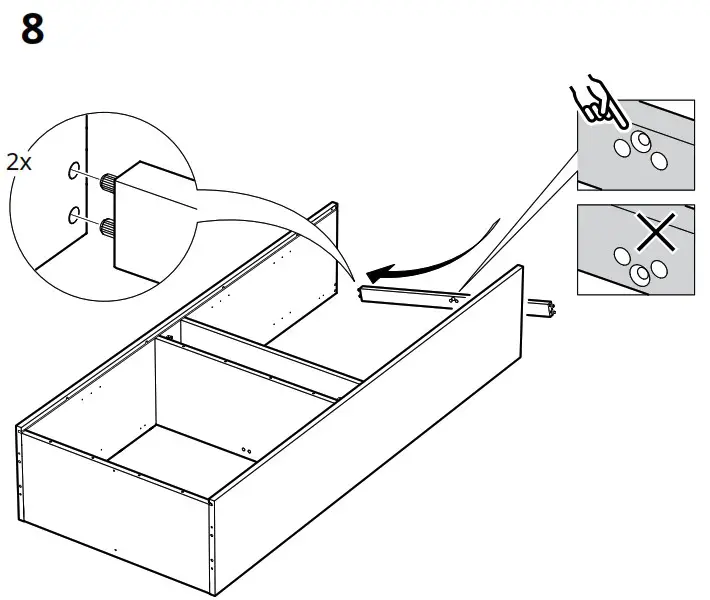 8

2x