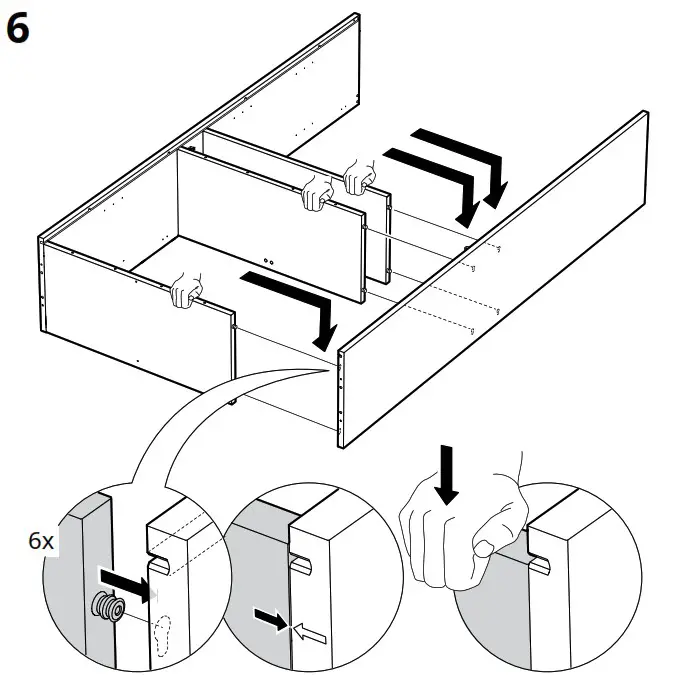 6

6x