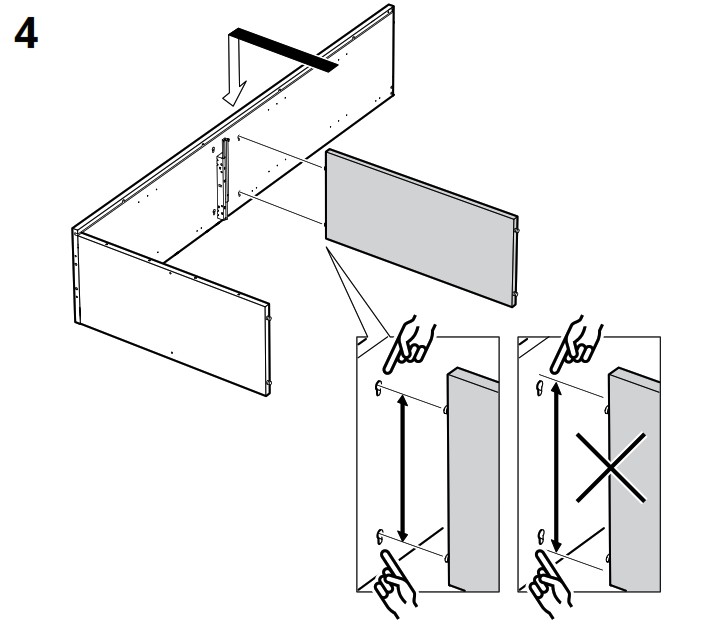 4