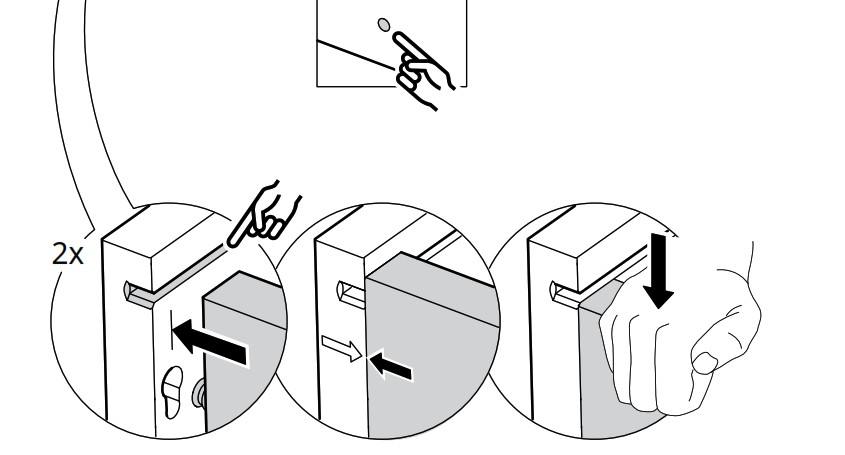 2x