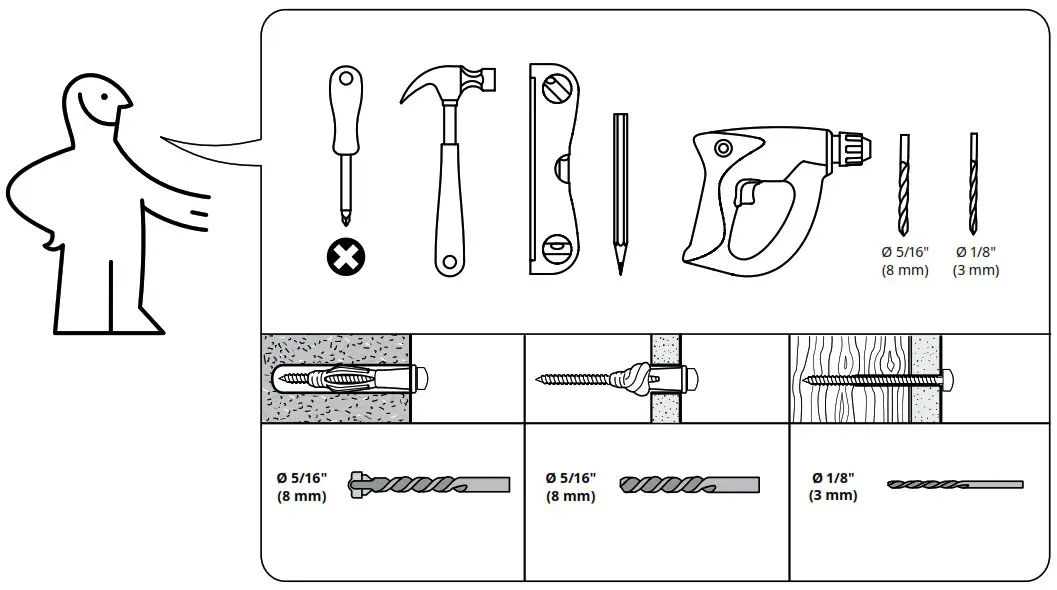 Ø 5/16"
(8 mm)

Ø 1/8"
(3 mm)

Ø 5/16"
(8 mm)

Ø 5/16"
(8 mm)

Ø 1/8"
(3 mm)