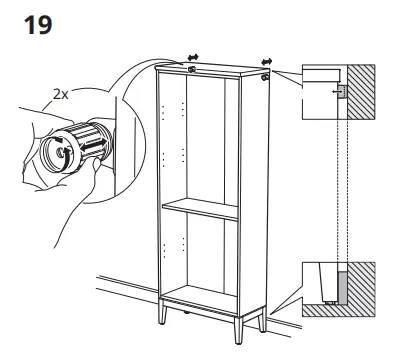 19

2x