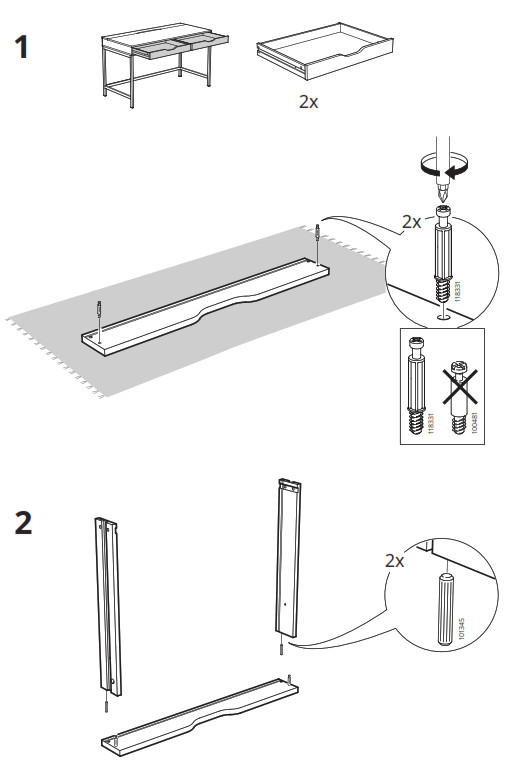 1

2x

2x

118331

118331

100481

2

2x

101345