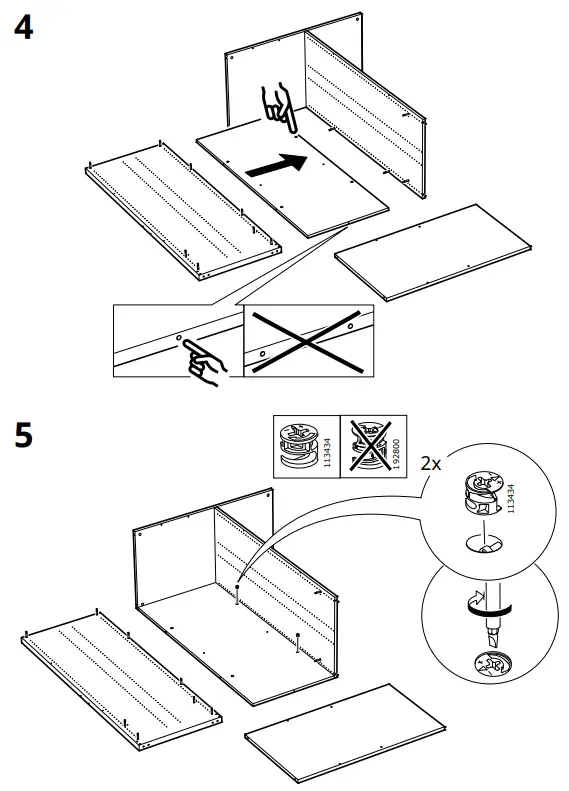 4

5

113434

192800

2x

113434