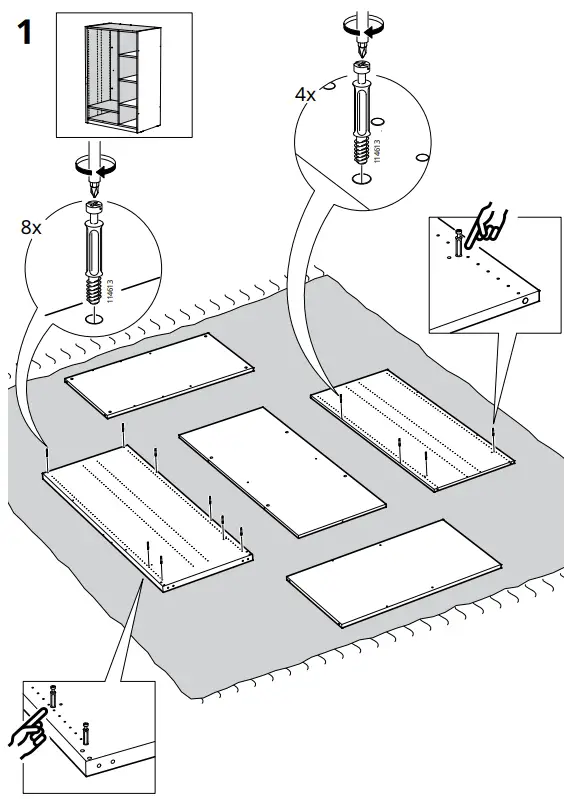 1

8x

114613

4x

114613