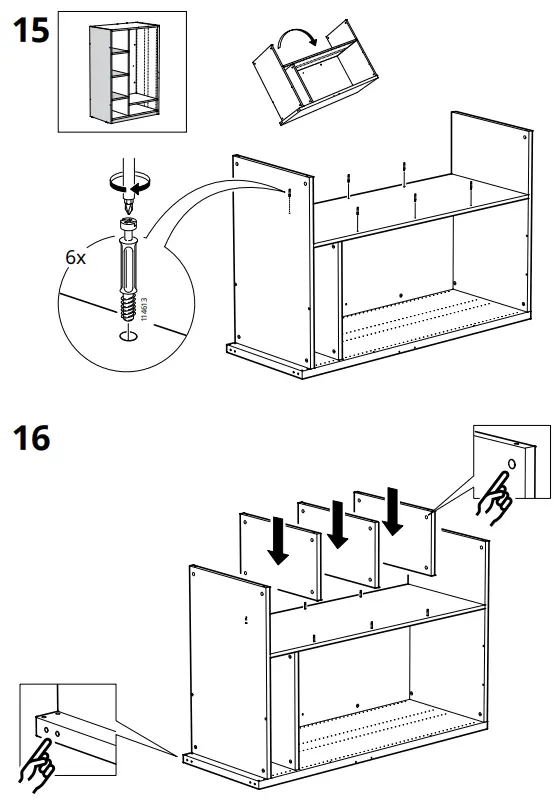 15

6x

114613

16