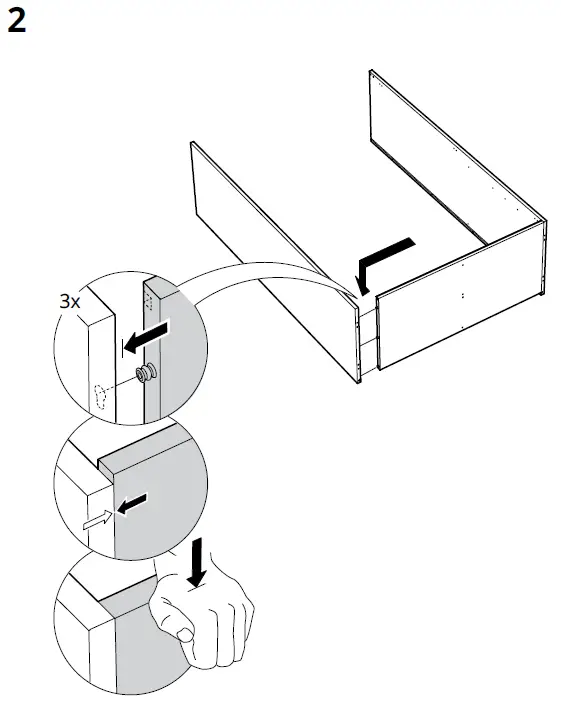 2

3x