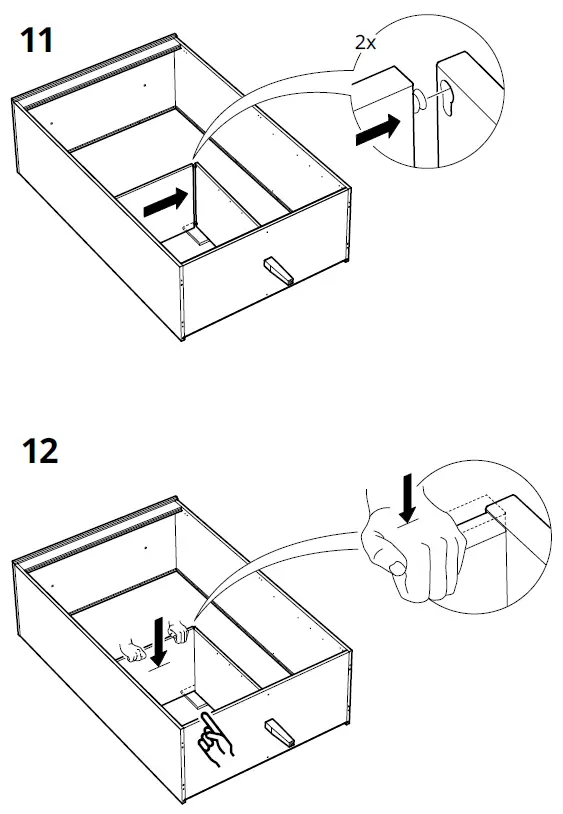 11

2x

12