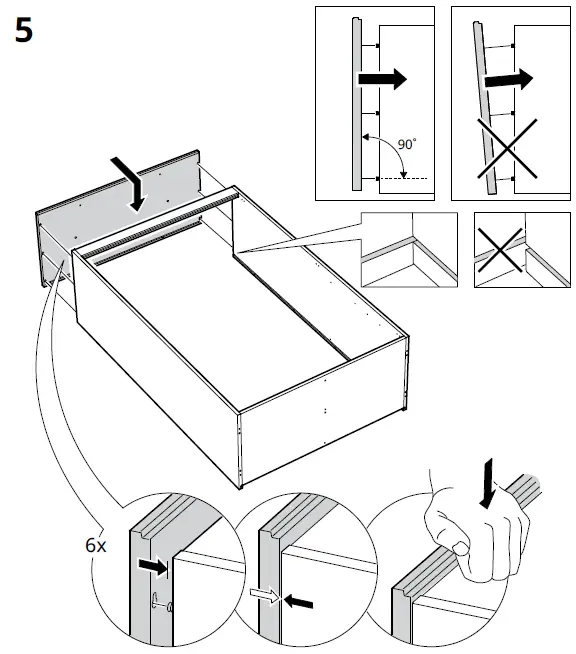 5

90°

6x