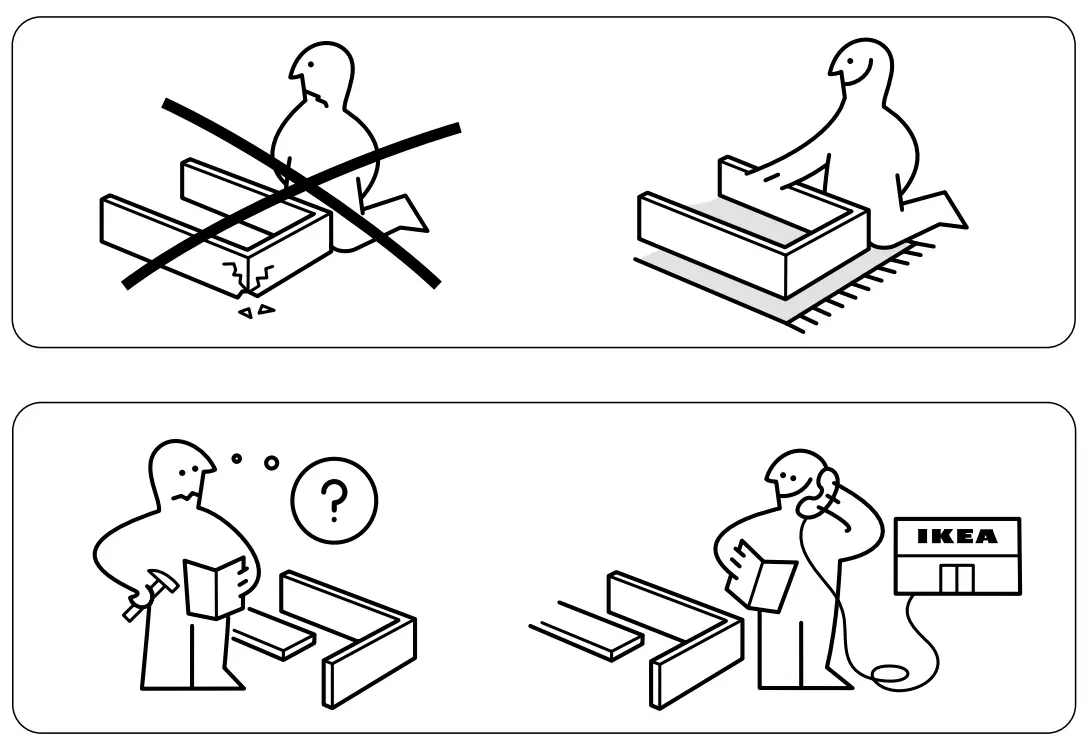 ?

IKEA