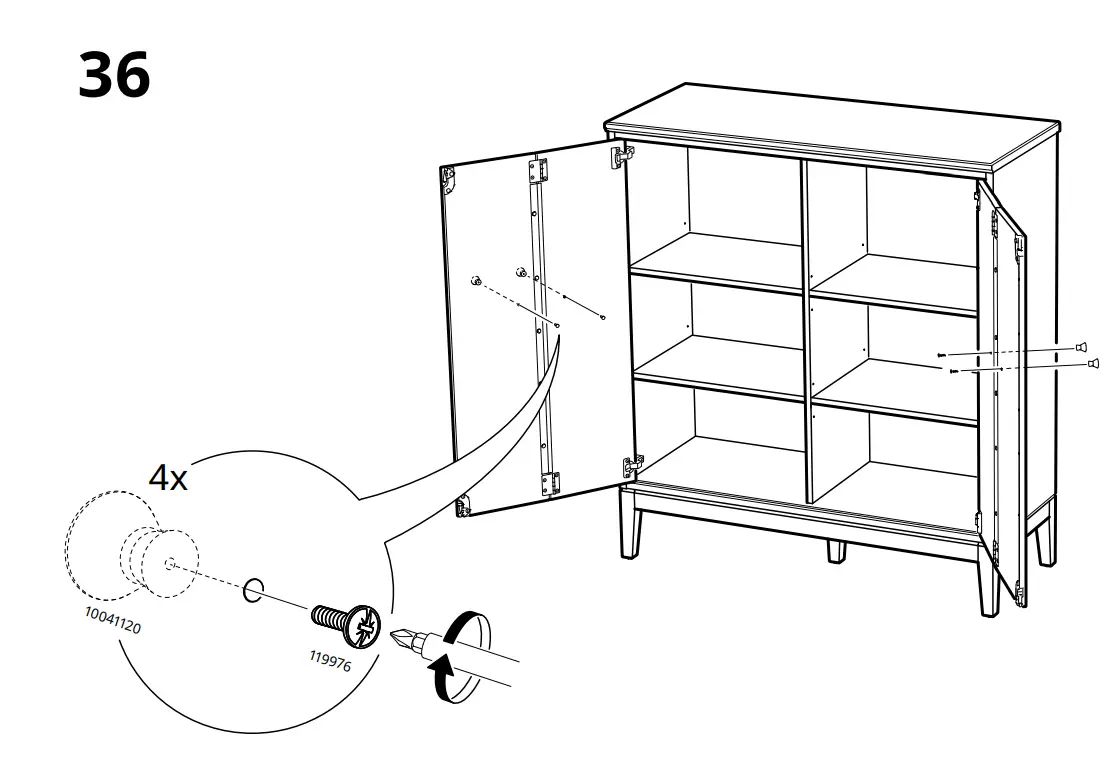 36

4x

10041120

119976