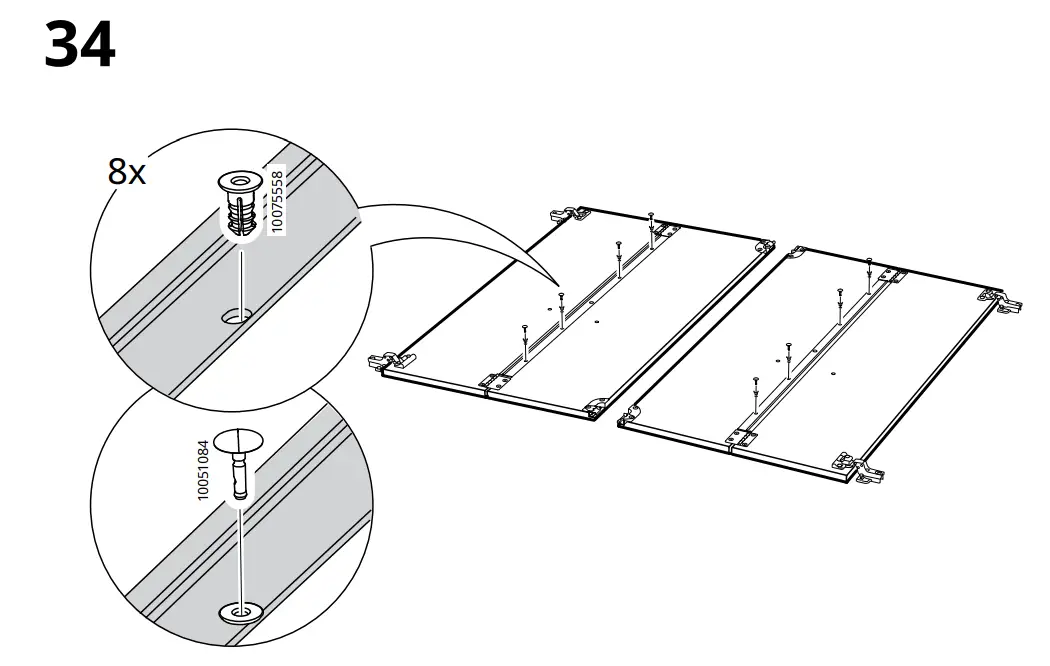 34

8x

10075558

10051084