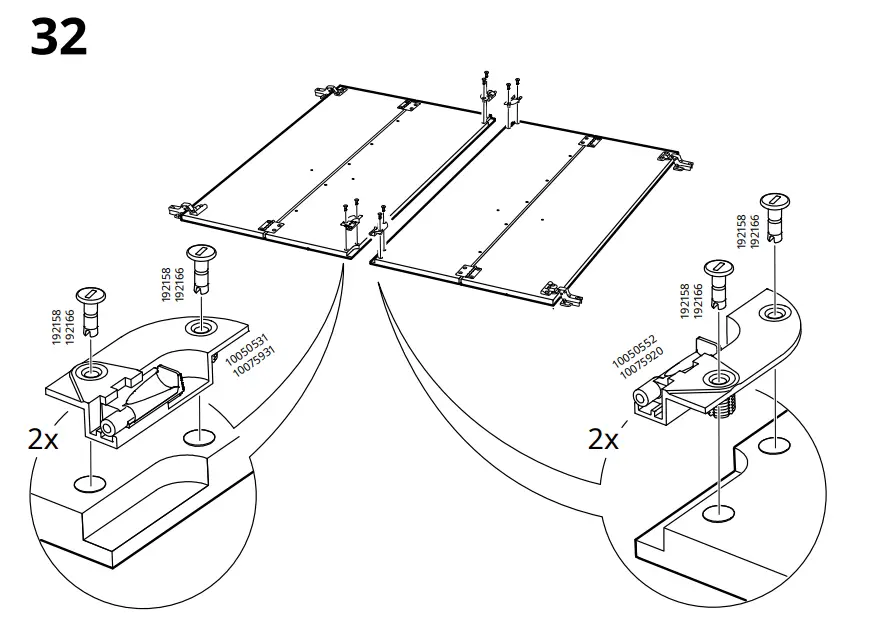 32

192158
192166

192158
192166

10050531
10075931

2x

192158
192166

192158
192166

10050552
10075920

2x