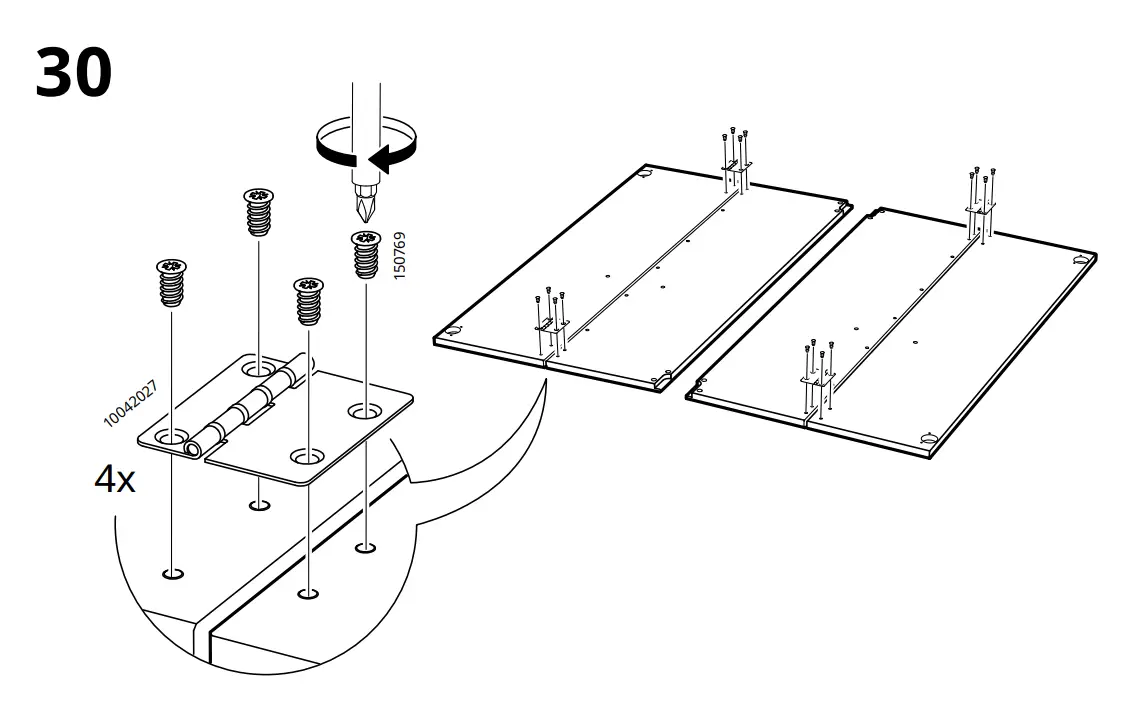 30

150769

10042027

4x