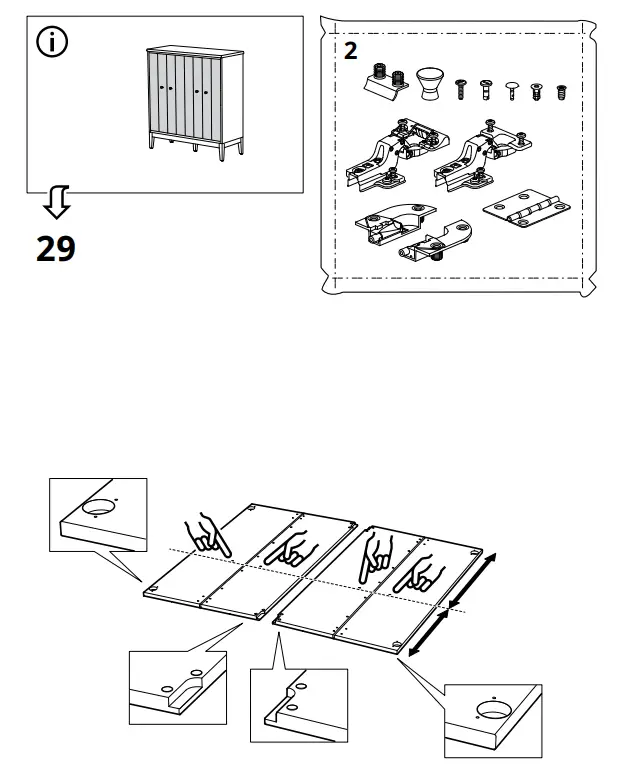 i

29

2