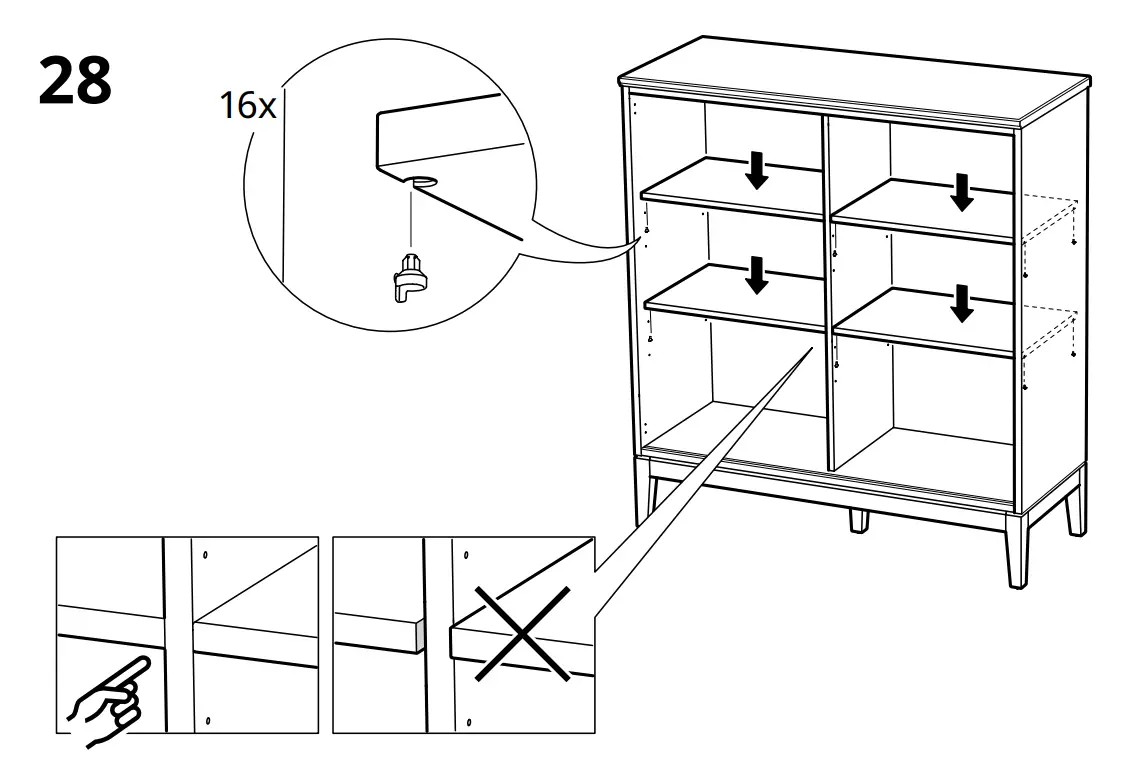 28

16x