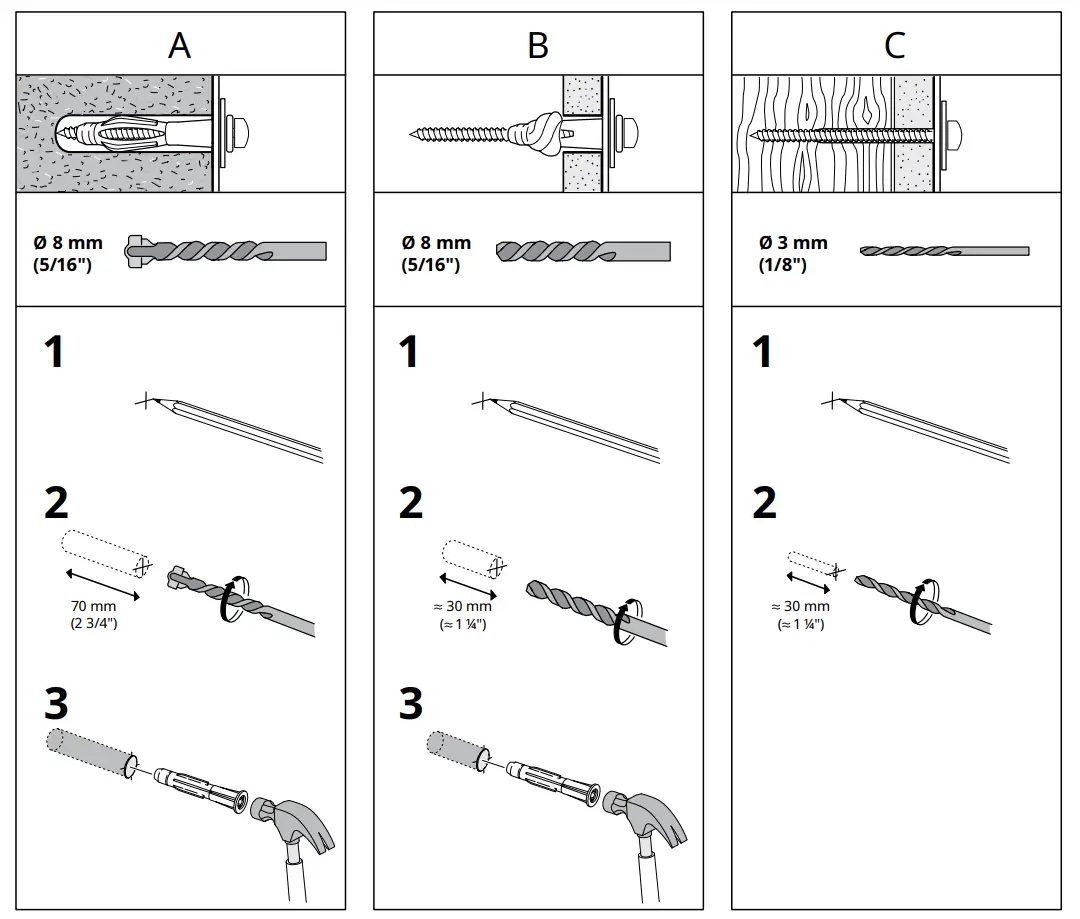 A

Ø 8 mm
(5/16")

1

2

70 mm
(2 3/4")

3

B

Ø 8 mm
(5/16")

1

2

≈ 30 mm
(≈ 1 ¼")

3

C

Ø 3 mm
(1/8")

1

2

≈ 30 mm
(≈ 1 ¼")