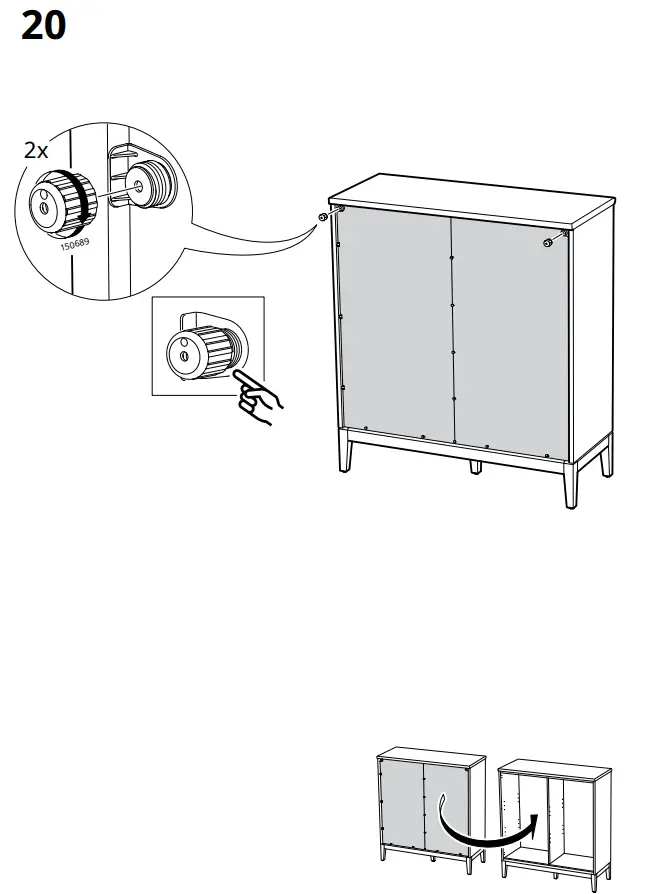 20

2x

150689