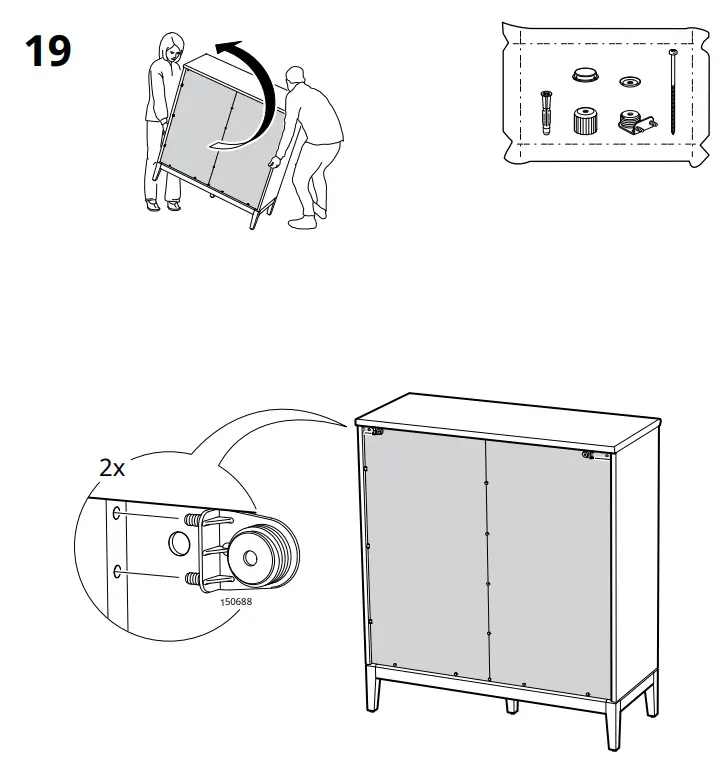 19

2x

150688