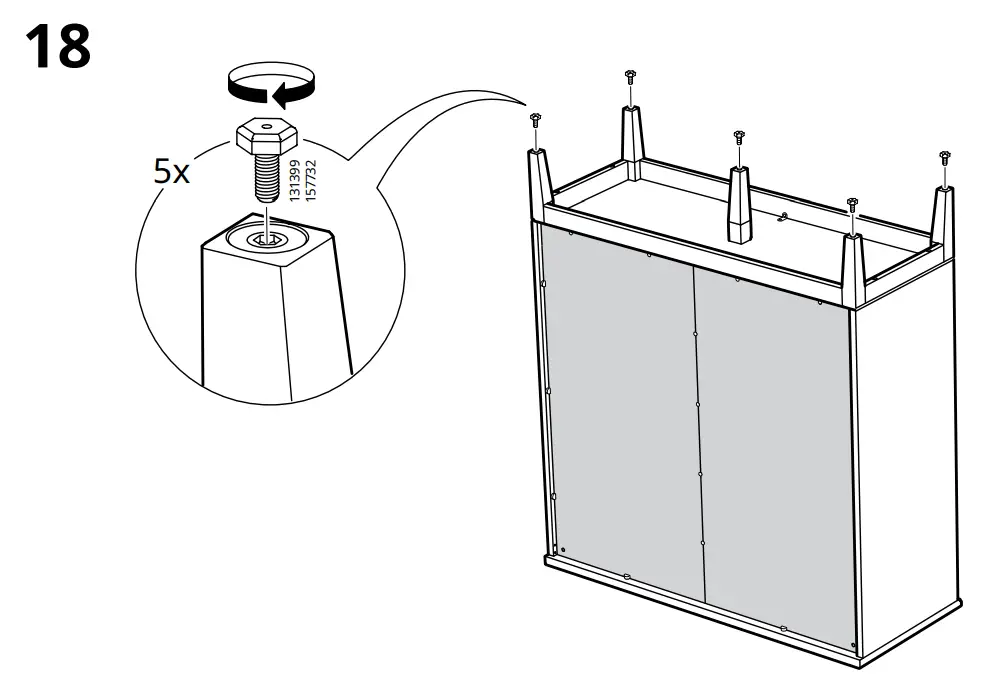 18

5x

131399
157732