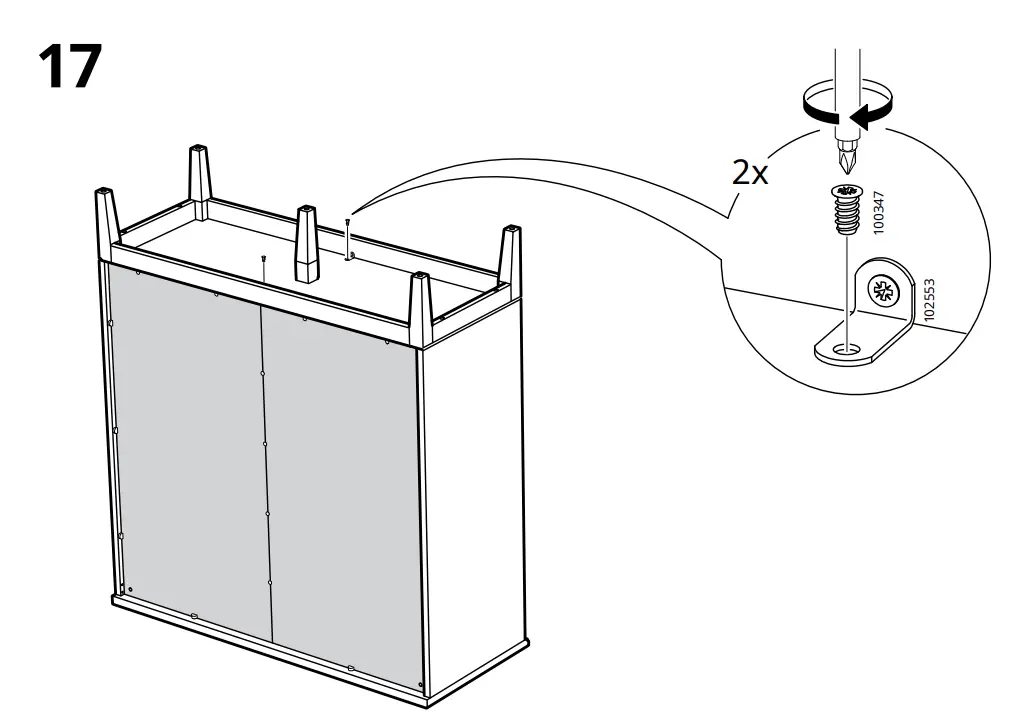 17

2x

100347

102553