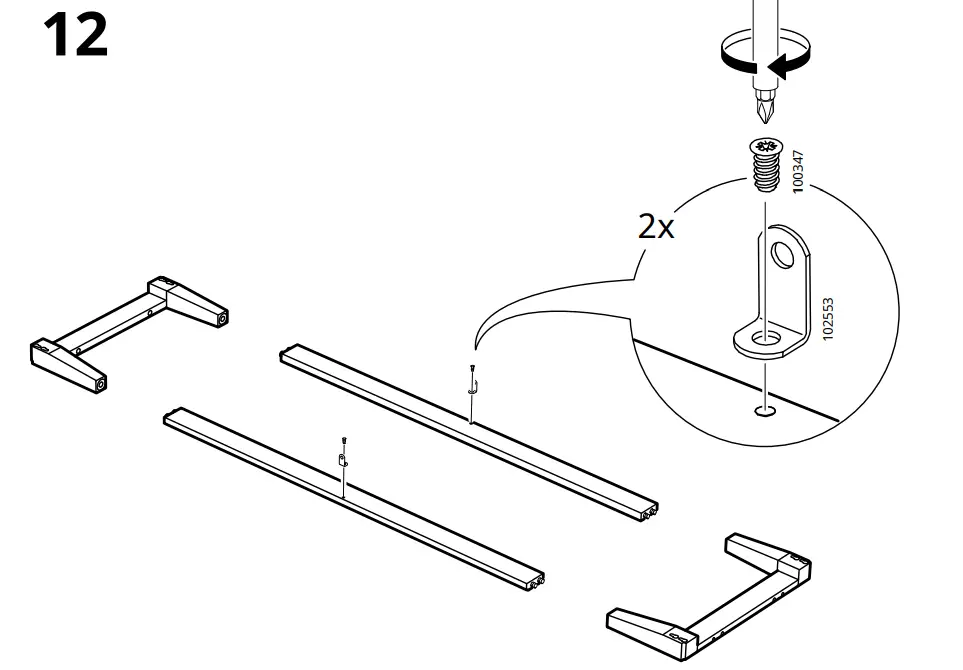 12

100347

2x

102553