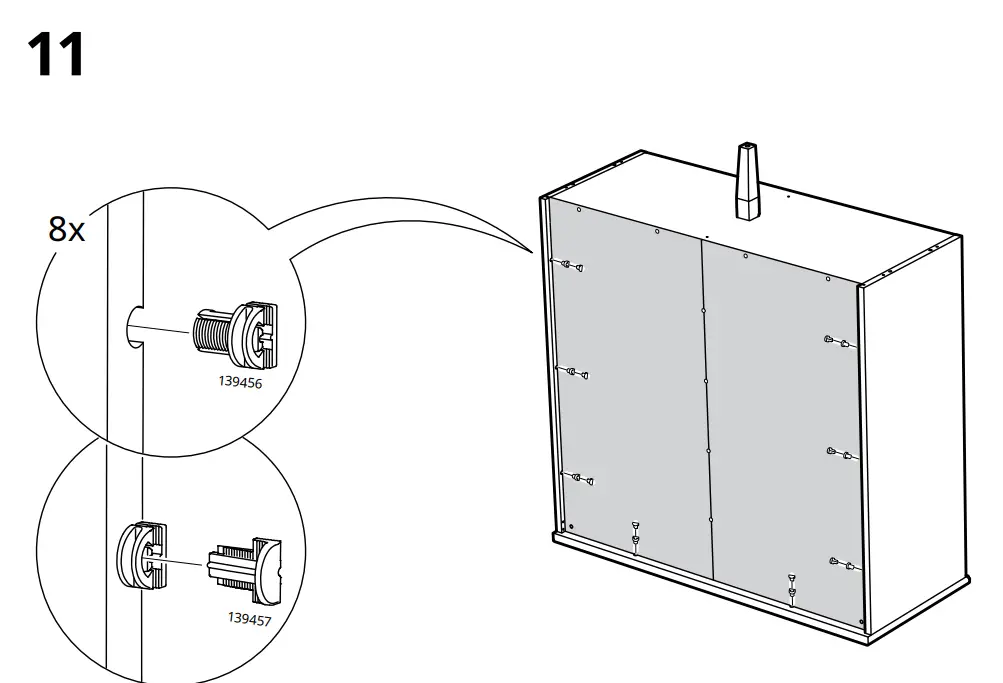 11

8x

139456

139457