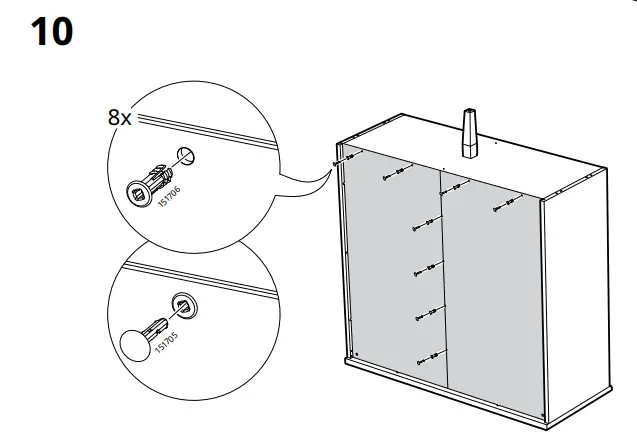 10

8x

151706

151705