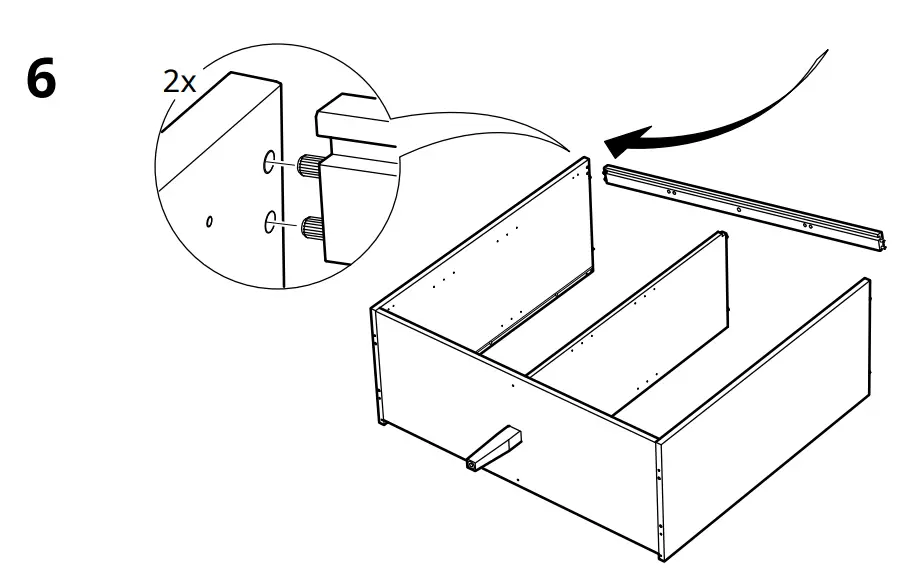 6

2x