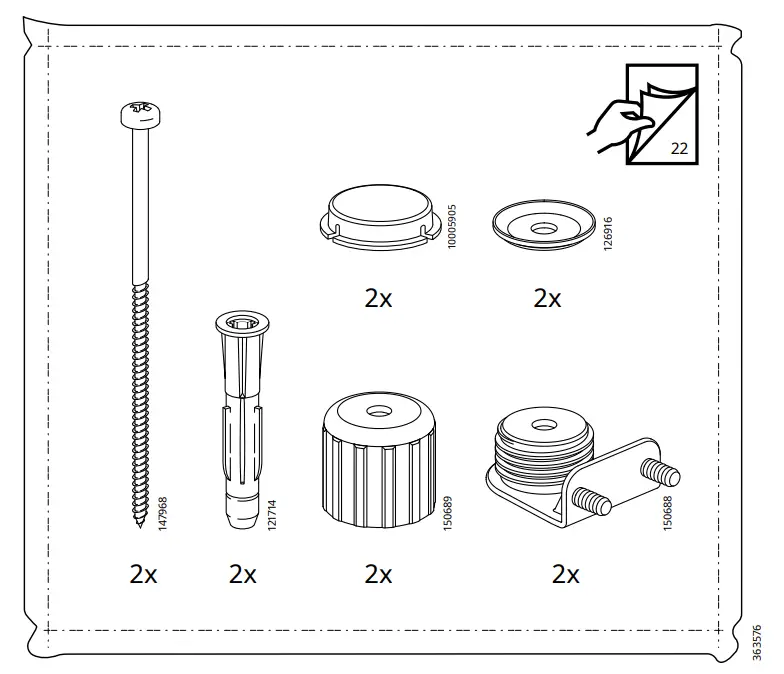 22

10005905
2x

126916
2x

147968
2x

121714
2x

150689
2x

150688
2x

363576