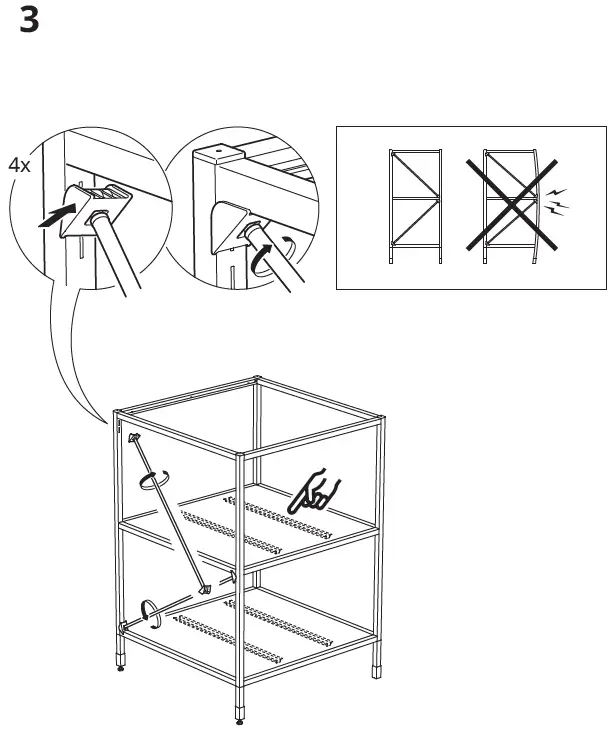 3

4x