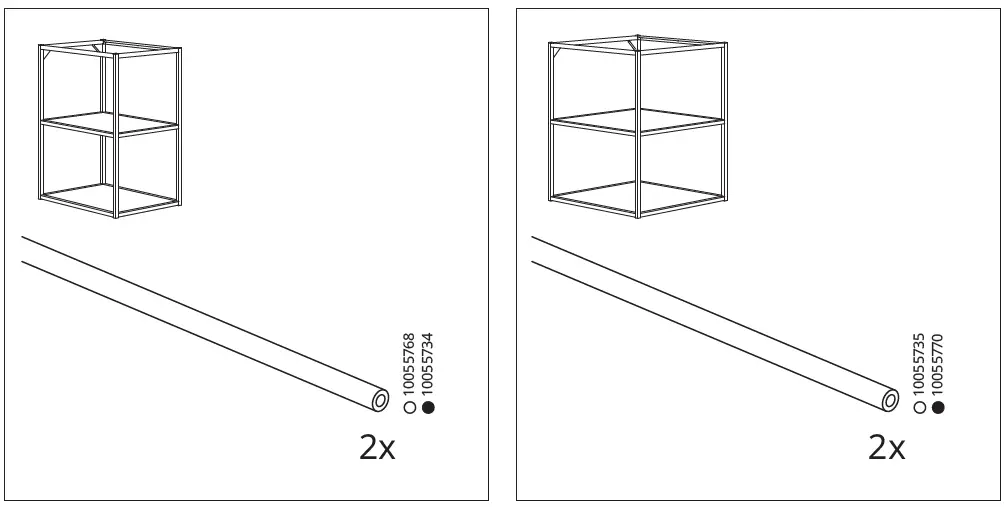 ○ 10055768
● 10055734

2x

○ 10055735
● 10055770

2x