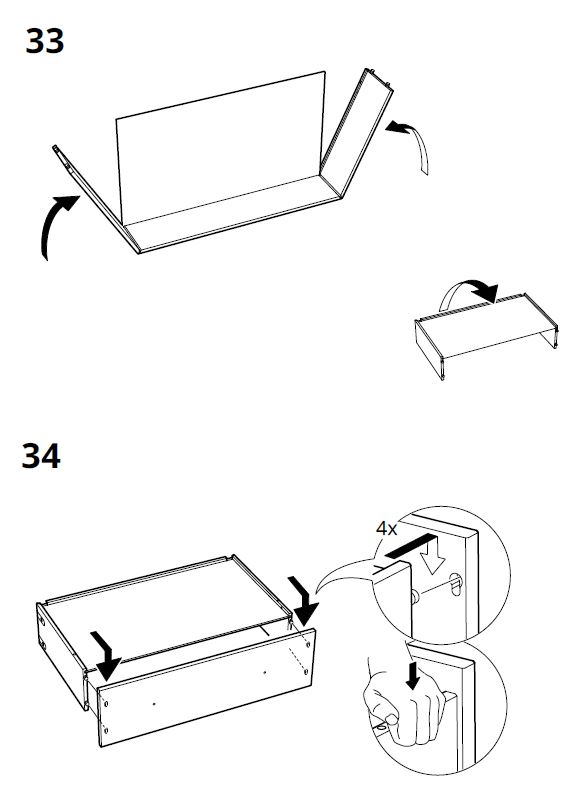 33

34

4x