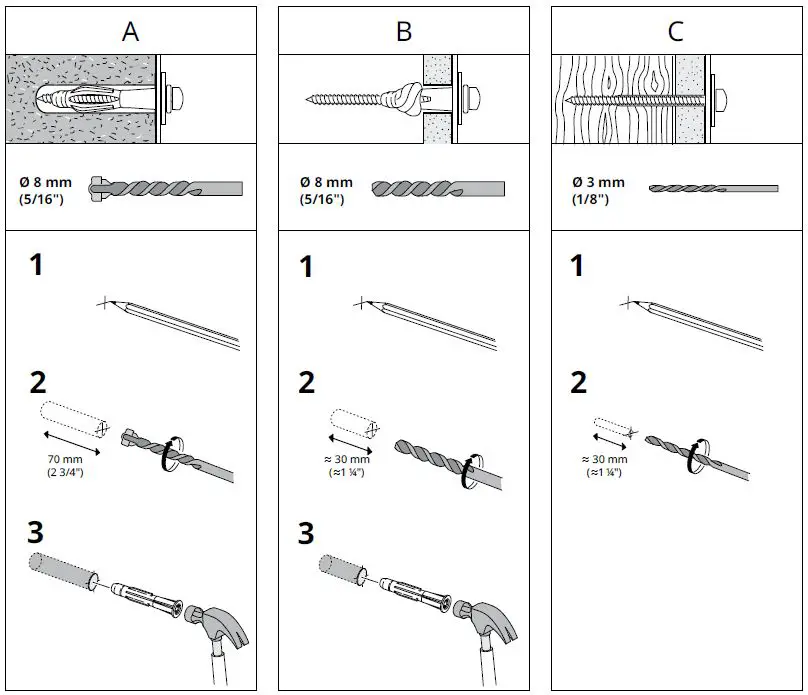 A

Ø 8 mm
(5/16")

1

2

70 mm
(2 3/4")

3

B

Ø 8 mm
(5/16")

1

2

≈ 30 mm
(≈1 ¼")

3

C

Ø 3 mm
(1/8")

1

2

≈ 30 mm
(≈1 ¼")