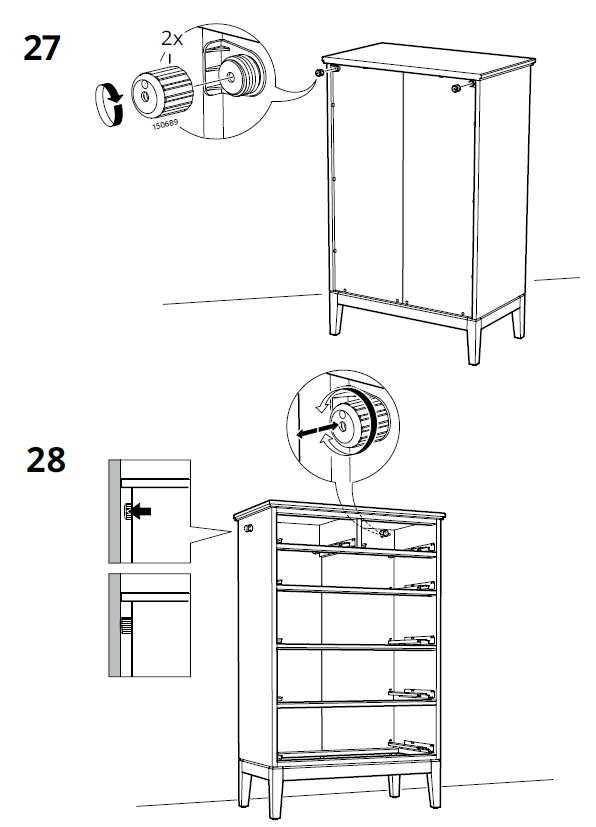 27

2x

150689

28