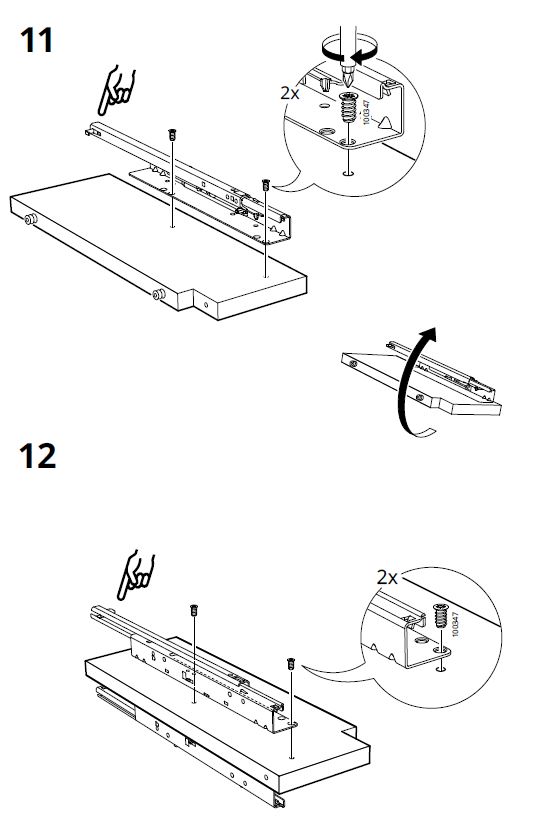 11

2x

100347

12

2x

100347