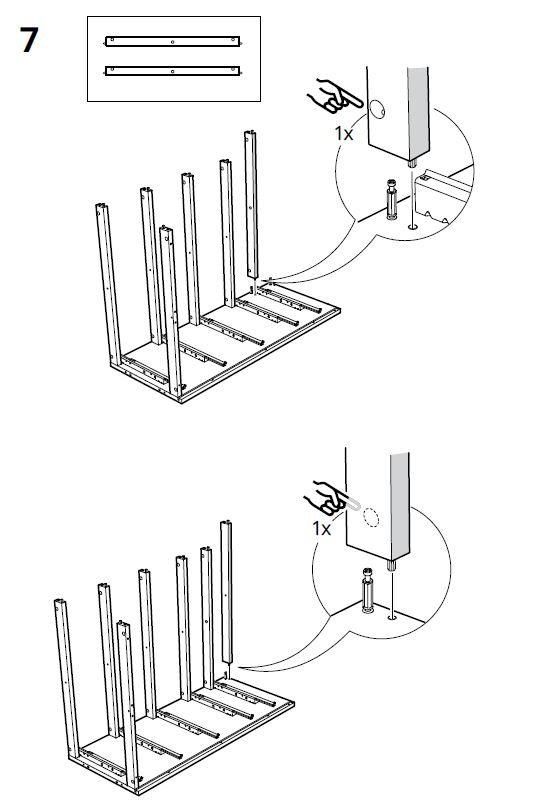 7

1x

1x