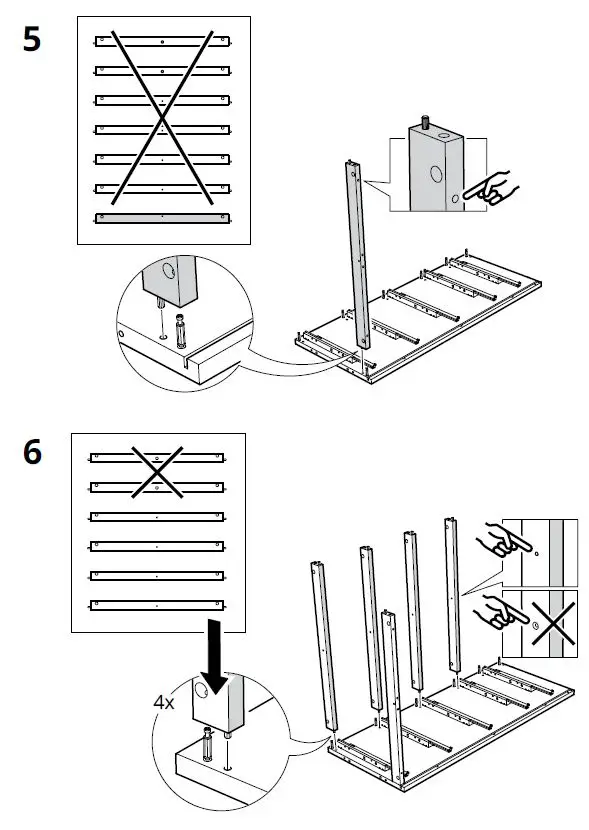 5

6

4x