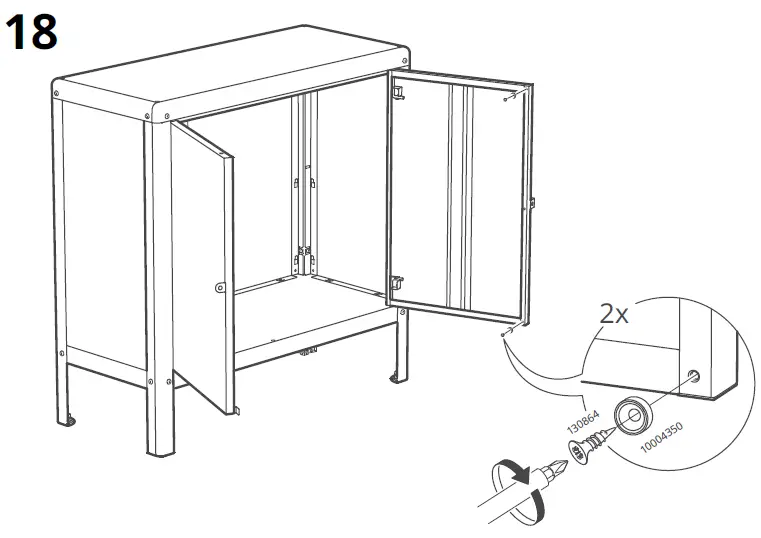 18

2x

130864

10004350