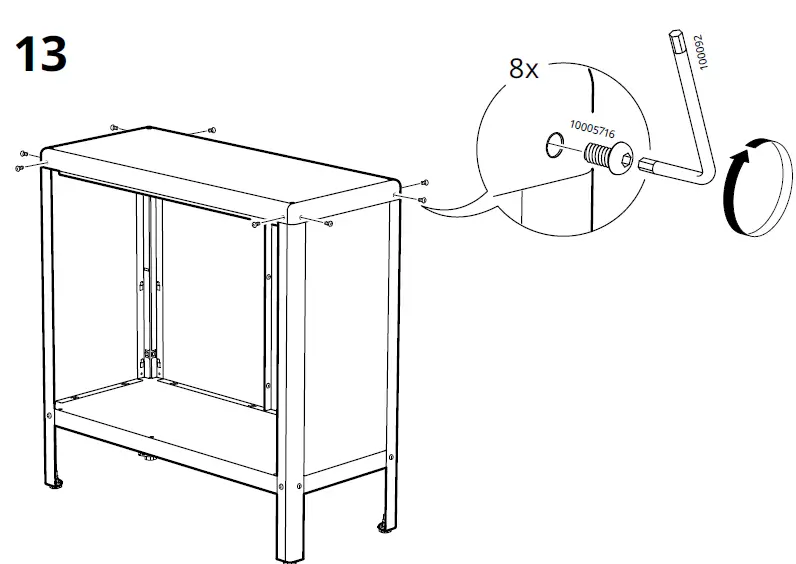 13

8x

10005716

100092